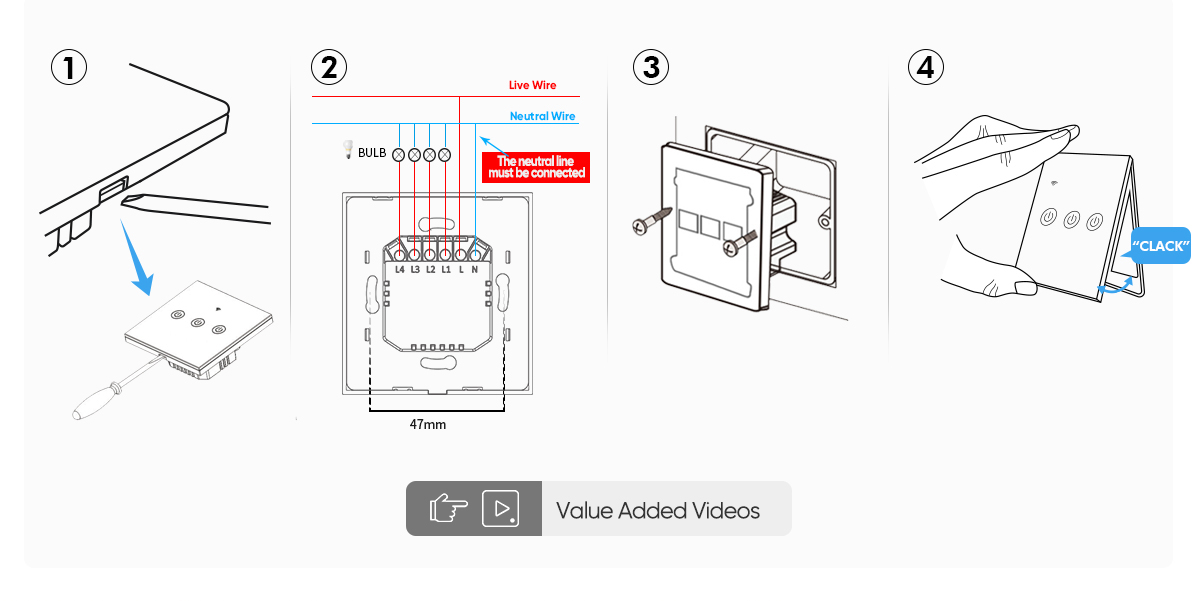 ①

②

Live Wire

Neutral Wire

BULB

The neutral line must be connected

L4 L3 L2 L1 L N

47mm

③

④

"CLACK"

Value Added Videos